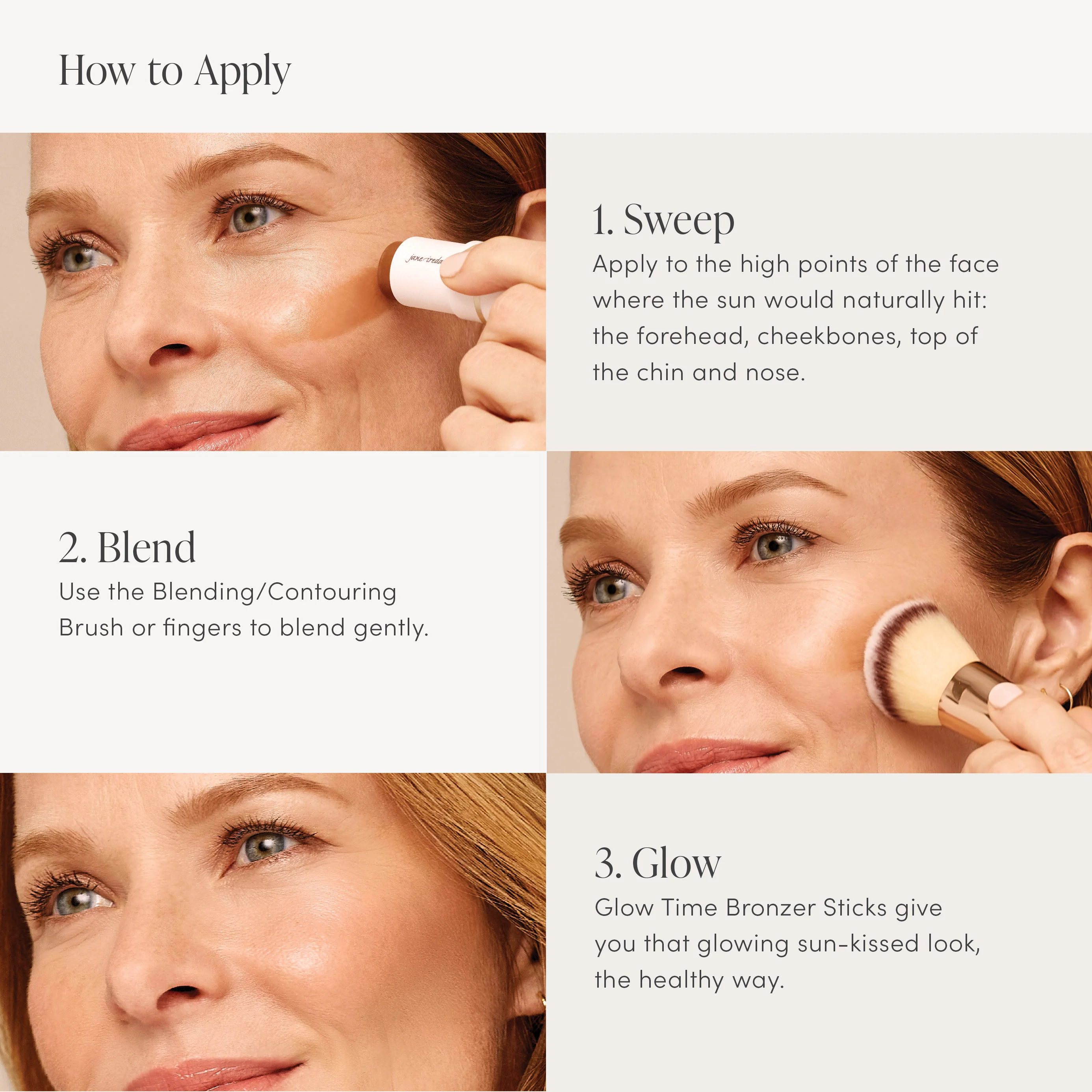 How to Apply

jane iredale

1. Sweep
Apply to the high points of the face where the sun would naturally hit: the forehead, cheekbones, top of the chin and nose.

2. Blend
Use the Blending/Contouring Brush or fingers to blend gently.

3. Glow
Glow Time Bronzer Sticks give you that glowing sun-kissed look, the healthy way.